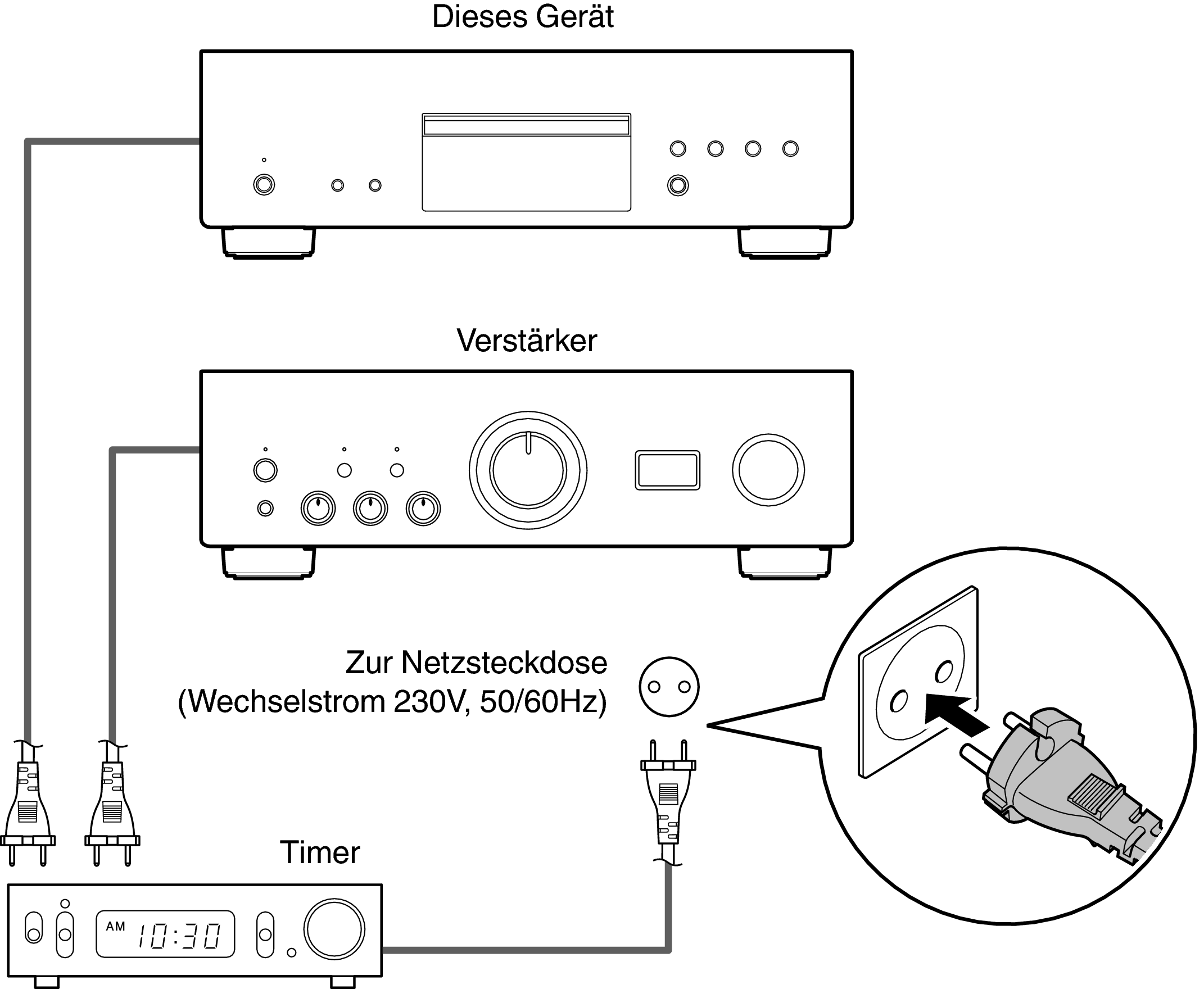 Dieses Gerät

Verstärker

Zur Netzsteckdose
(Wechselstrom 230V, 50/60Hz)

Timer

AM 10:30